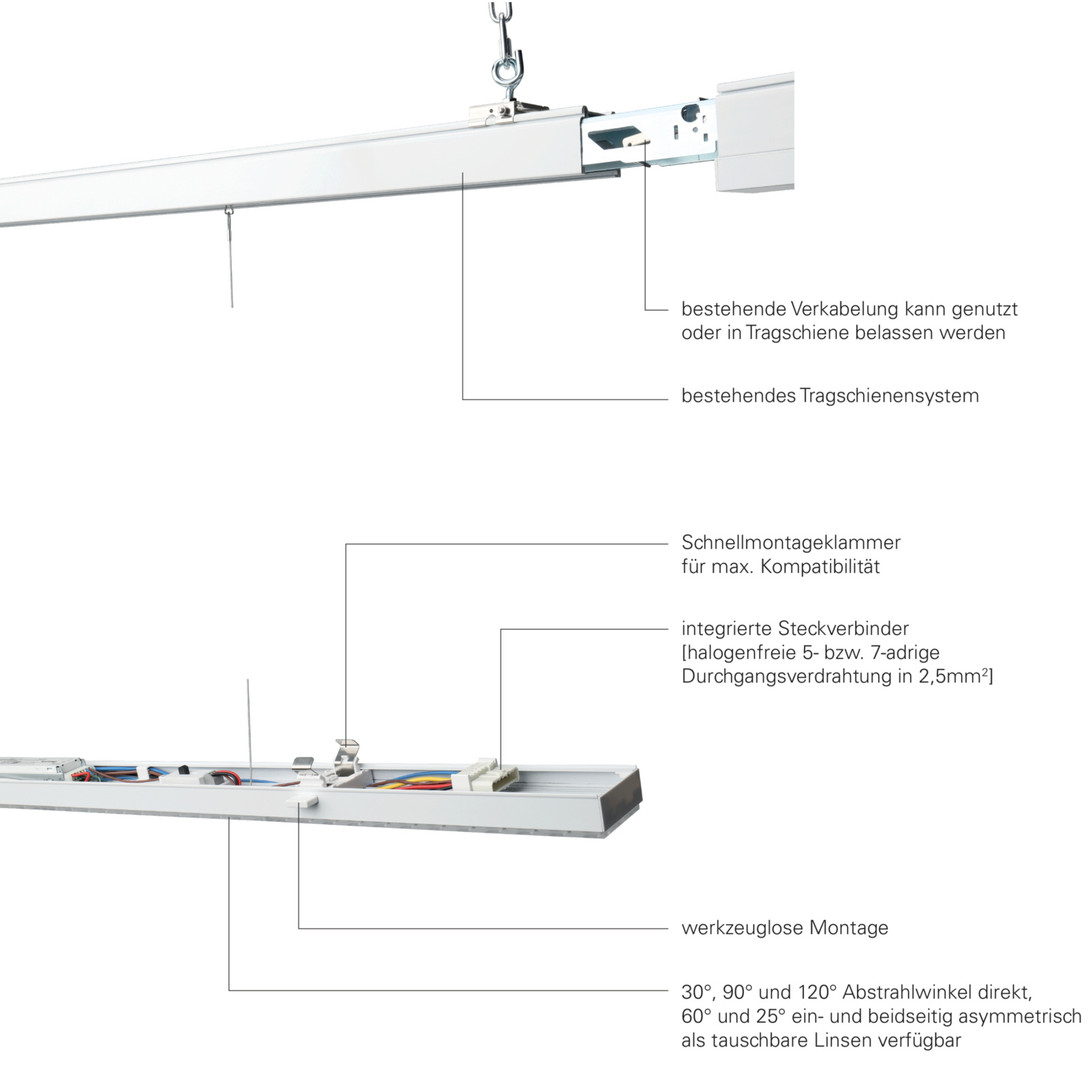 bestehende Verkabelung kann genutzt oder in Tragschiene belassen werden

bestehendes Tragschienensystem

Schnellmontageklammer für max. Kompatibilität

integrierte Steckverbinder [halogenfreie 5- bzw. 7-adrige Durchgangsverdrahtung in 2,5mm²]

werkzeuglose Montage

30°, 90° und 120° Abstrahlwinkel direkt, 60° und 25° ein- und beidseitig asymmetrisch als tauschbare Linsen verfügbar