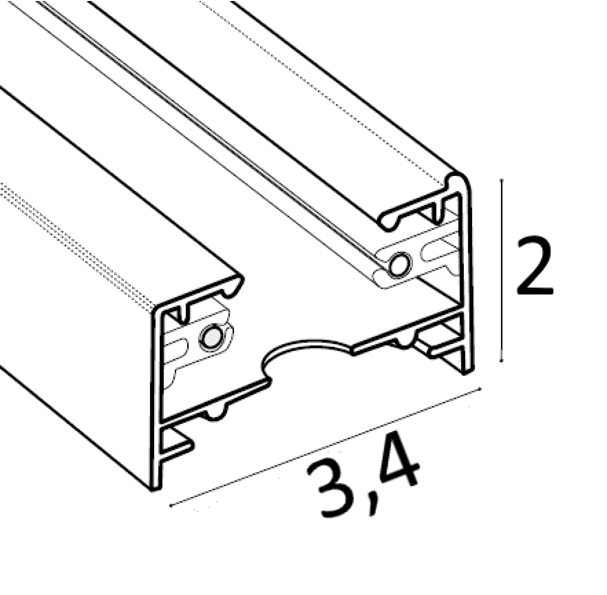 2

3,4